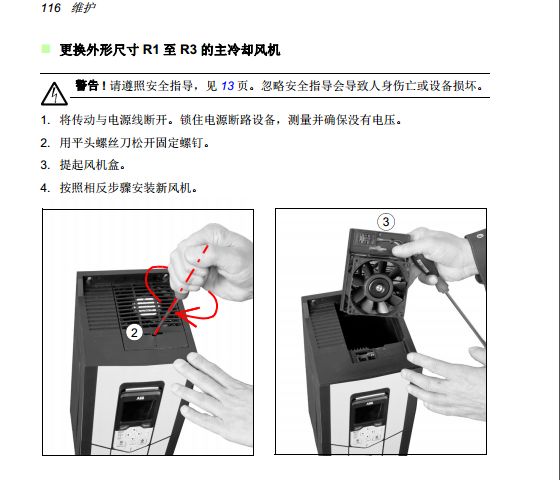 116 维护

更换外形尺寸 R1 至 R3 的主冷却风机

警告！请遵照安全指导，见 13 页。忽略安全指导会导致人身伤亡或设备损坏。

1. 将传动与电源线断开。锁住电源断路设备，测量并确保没有电压。
2. 用平头螺丝刀松开固定螺钉。
3. 提起风机盒。
4. 按照相反步骤安装新风机。

2

3