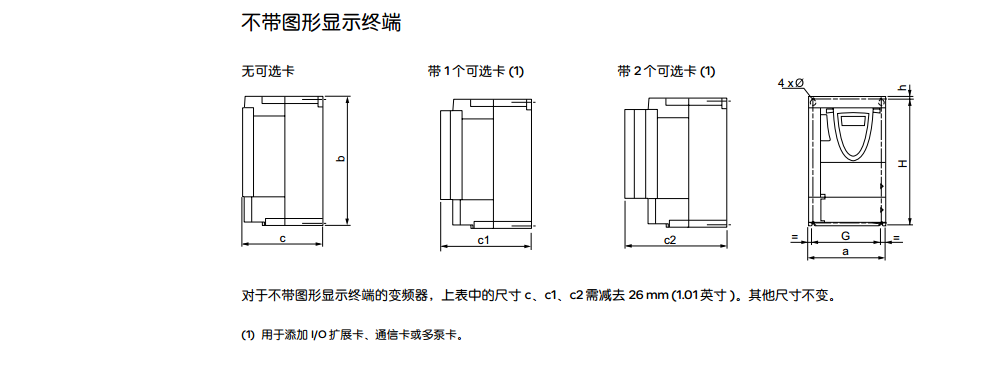 不带图形显示终端

无可选卡

b

c

带 1 个可选卡 (1)

c1

带 2 个可选卡 (1)

c2

4 x Ø

h

H

=

G

=

a

对于不带图形显示终端的变频器，上表中的尺寸 c、c1、c2 需减去 26 mm (1.01 英寸 )。其他尺寸不变。

(1) 用于添加 I/O 扩展卡、通信卡或多泵卡。