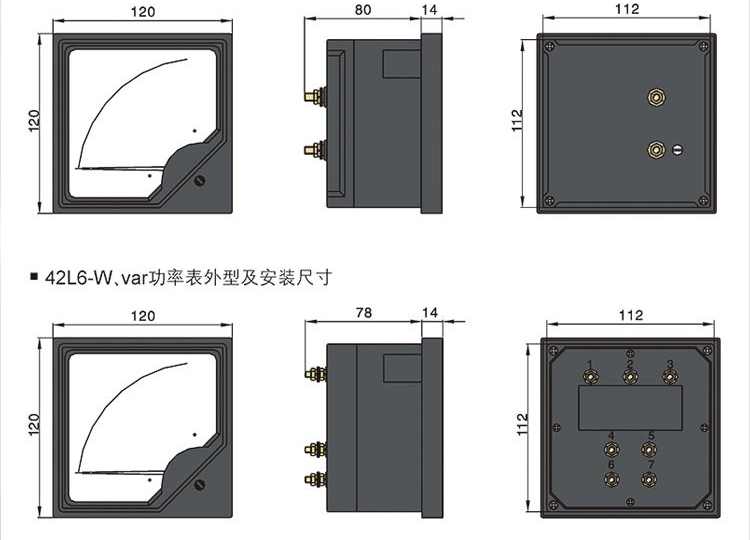 120

120

80

14

112

112

■ 42L6-W、var功率表外型及安装尺寸

120

120

78

14

112

112

1
2
3
4
5
6
7