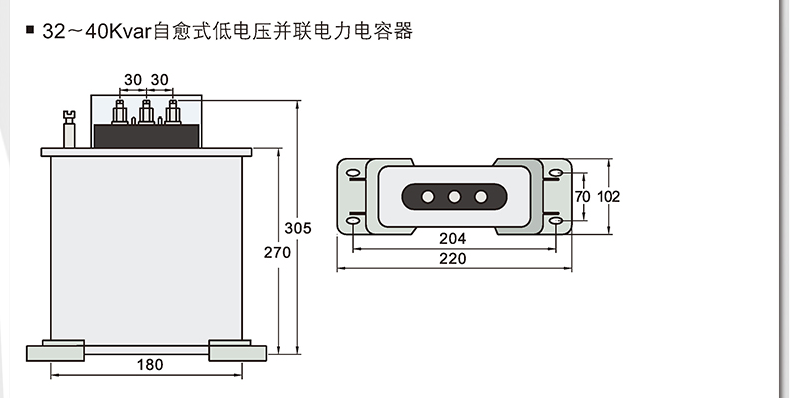 ■ 32～40Kvar自愈式低电压并联电力电容器

30 30

305

270

180

70 102

204

220