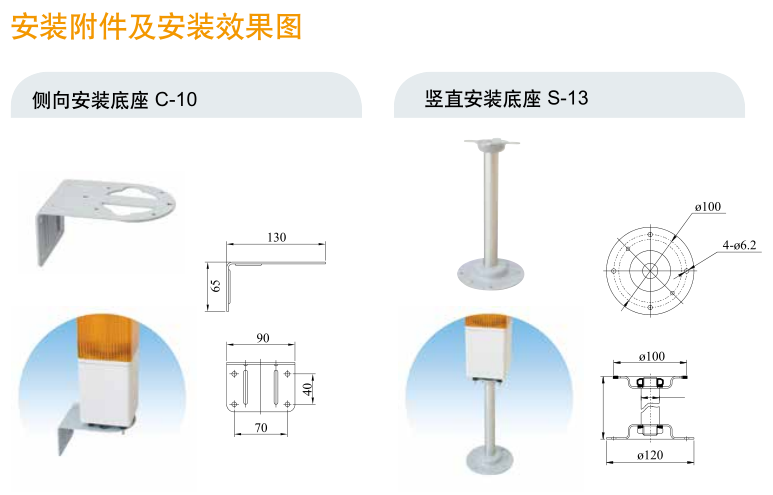 安装附件及安装效果图

侧向安装底座 C-10

130

65

90

40

70

竖直安装底座 S-13

ø100

4-ø6.2

ø100

ø120