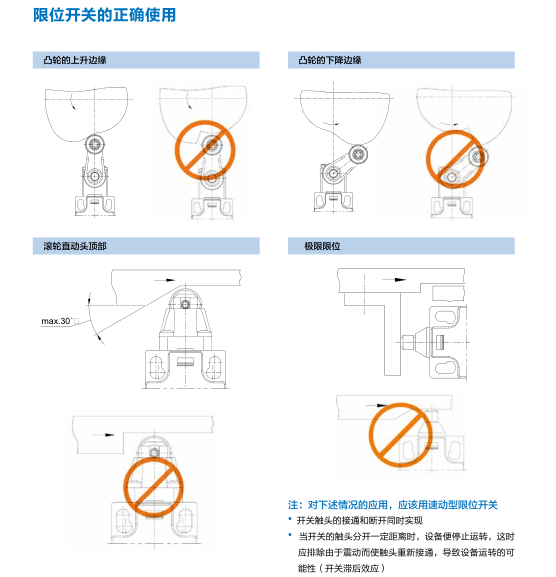 限位开关的正确使用

凸轮的上升边缘

凸轮的下降边缘

滚轮直动头顶部

max.30°

极限限位

注：对下述情况的应用，应该用速动型限位开关

• 开关触头的接通和断开同时实现

• 当开关的触头分开一定距离时，设备便停止运转，这时应排除由于震动而使触头重新接通，导致设备运转的可能性（开关滞后效应）