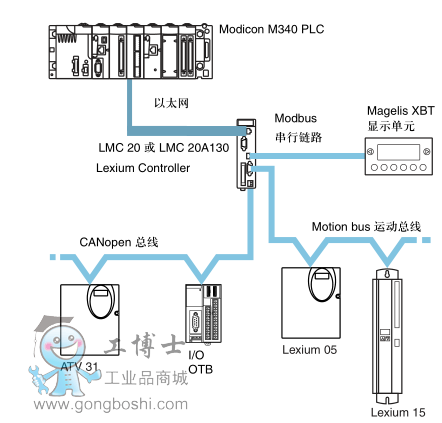 Modicon M340 PLC

以太网

Modbus
串行链路

Magelis XBT
显示单元

LMC 20 或 LMC 20A130
Lexium Controller

Motion bus 运动总线

CANopen 总线

ATV 31

I/O
OTB

Lexium 05

Lexium 15

工博士
工业品商城
www.gongboshi.com