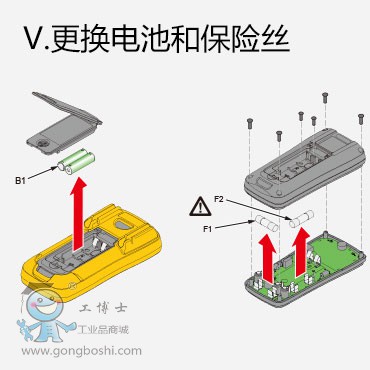 V.更换电池和保险丝

B1

F2

F1

工博士
工业品商城
www.gongboshi.com