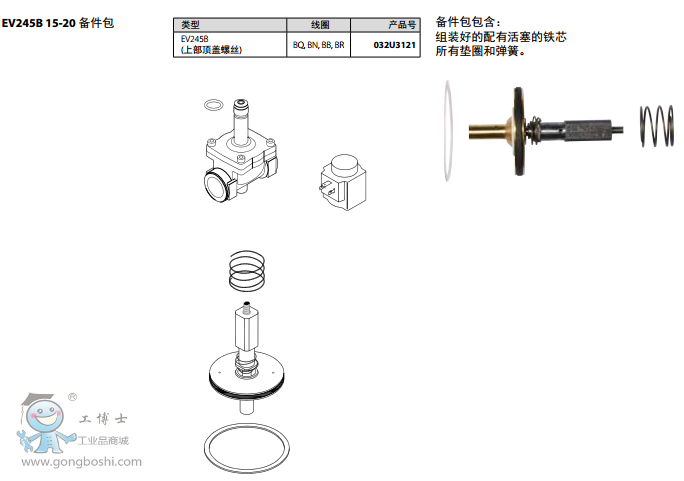 EV245B 15-20 备件包

| 类型 | 线圈 | 产品号 |
|---|---|---|
| EV245B (上部顶盖螺丝) | BQ, BN, BB, BR | 032U3121 |

备件包包含：
组装好的配有活塞的铁芯
所有垫圈和弹簧。

®
工博士
工业品商城
www.gongboshi.com