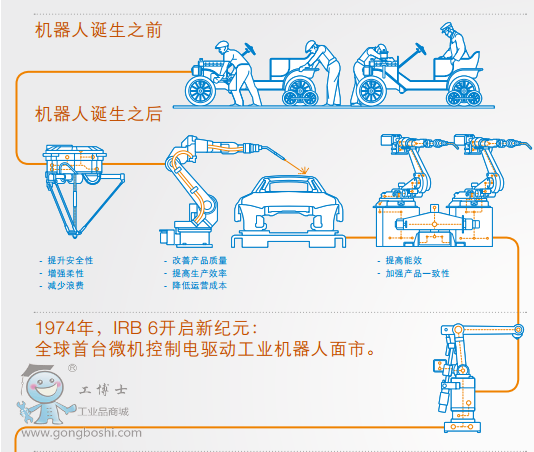 机器人诞生之前

机器人诞生之后

- 提升安全性
- 增强柔性
- 减少浪费

- 改善产品质量
- 提高生产效率
- 降低运营成本

- 提高能效
- 加强产品一致性

1974年，IRB 6开启新纪元：
全球首台微机控制电驱动工业机器人面市。

®
工博士
工业品商城
www.gongboshi.com