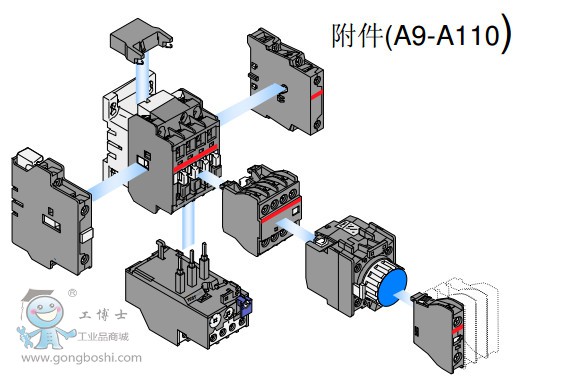 附件(A9-A110)

®
工博士
工业品商城
www.gongboshi.com