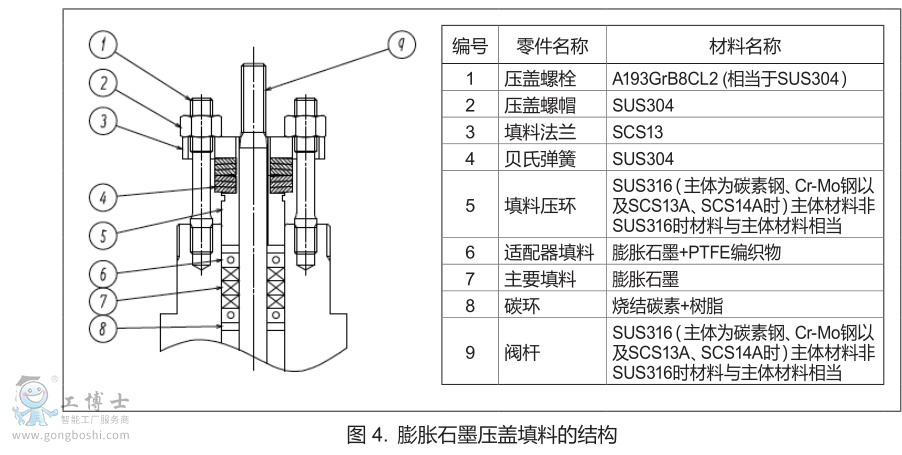 1
2
3
4
5
6
7
8
9

| 编号 | 零件名称 | 材料名称 |
|---|---|---|
| 1 | 压盖螺栓 | A193GrB8CL2 (相当于SUS304) |
| 2 | 压盖螺帽 | SUS304 |
| 3 | 填料法兰 | SCS13 |
| 4 | 贝氏弹簧 | SUS304 |
| 5 | 填料压环 | SUS316 (主体为碳素钢、Cr-Mo钢以及SCS13A、SCS14A时) 主体材料非SUS316时材料与主体材料相当 |
| 6 | 适配器填料 | 膨胀石墨+PTFE编织物 |
| 7 | 主要填料 | 膨胀石墨 |
| 8 | 碳环 | 烧结碳素+树脂 |
| 9 | 阀杆 | SUS316 (主体为碳素钢、Cr-Mo钢以及SCS13A、SCS14A时) 主体材料非SUS316时材料与主体材料相当 |

工博士
智能工厂服务商
www.gongboshi.com

图 4. 膨胀石墨压盖填料的结构