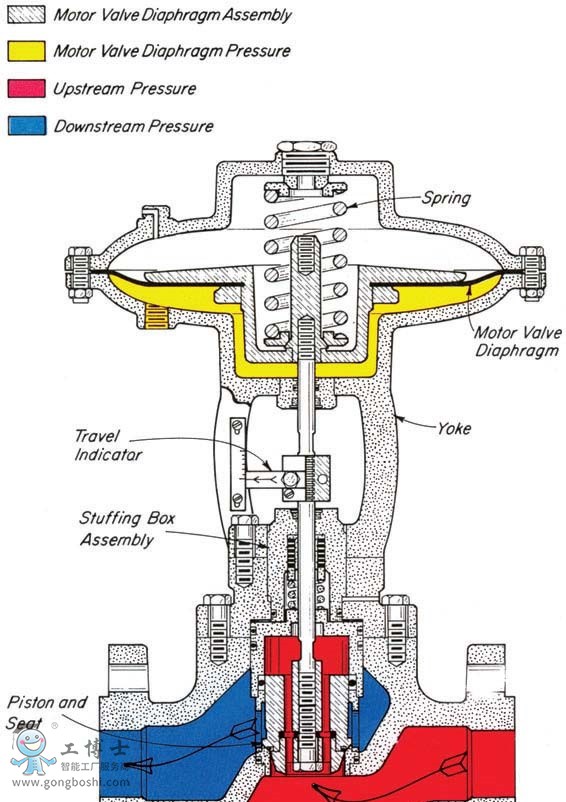 Motor Valve Diaphragm Assembly

Motor Valve Diaphragm Pressure

Upstream Pressure

Downstream Pressure

Spring

Motor Valve Diaphragm

Yoke

Travel Indicator

Stuffing Box Assembly

Piston and Seat

工博士
智能工厂服务商
www.gongboshi.com