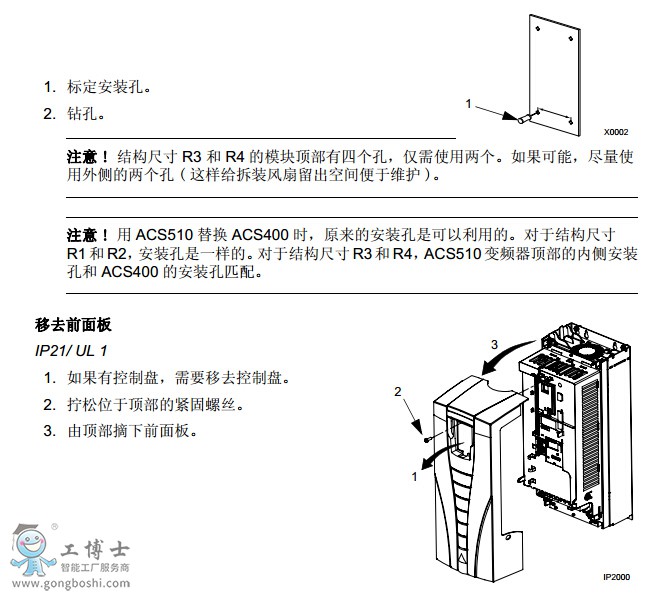 1. 标定安装孔。

2. 钻孔。

1

X0002

注意！结构尺寸 R3 和 R4 的模块顶部有四个孔，仅需使用两个。如果可能，尽量使用外侧的两个孔（这样给拆装风扇留出空间便于维护）。

注意！用 ACS510 替换 ACS400 时，原来的安装孔是可以利用的。对于结构尺寸 R1 和 R2，安装孔是一样的。对于结构尺寸 R3 和 R4，ACS510 变频器顶部的内侧安装孔和 ACS400 的安装孔匹配。

移去前面板

IP21/ UL 1

1. 如果有控制盘，需要移去控制盘。

2. 拧松位于顶部的紧固螺丝。

3. 由顶部摘下前面板。

3

2

1

IP2000

工博士
智能工厂服务商
www.gongboshi.com