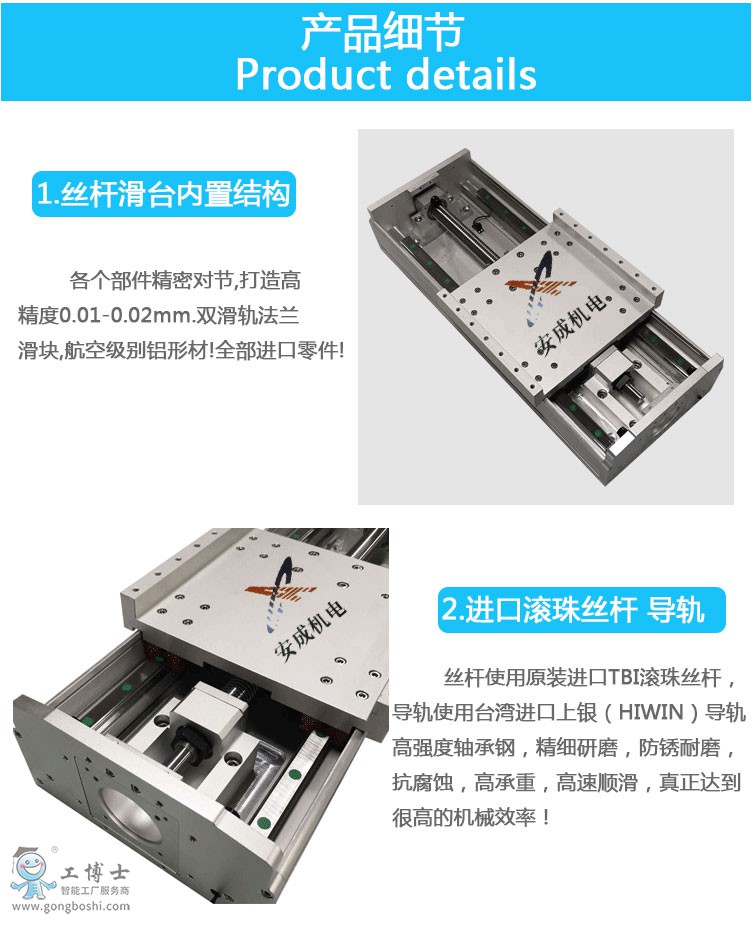 产品细节
Product details

1.丝杆滑台内置结构

各个部件精密对节,打造高精度0.01-0.02mm.双滑轨法兰滑块,航空级别铝形材!全部进口零件!

安成机电

安成机电

2.进口滚珠丝杆 导轨

丝杆使用原装进口TBI滚珠丝杆，导轨使用台湾进口上银（HIWIN）导轨高强度轴承钢，精细研磨，防锈耐磨，抗腐蚀，高承重，高速顺滑，真正达到很高的机械效率！

工博士
智能工厂服务商
www.gongboshi.com