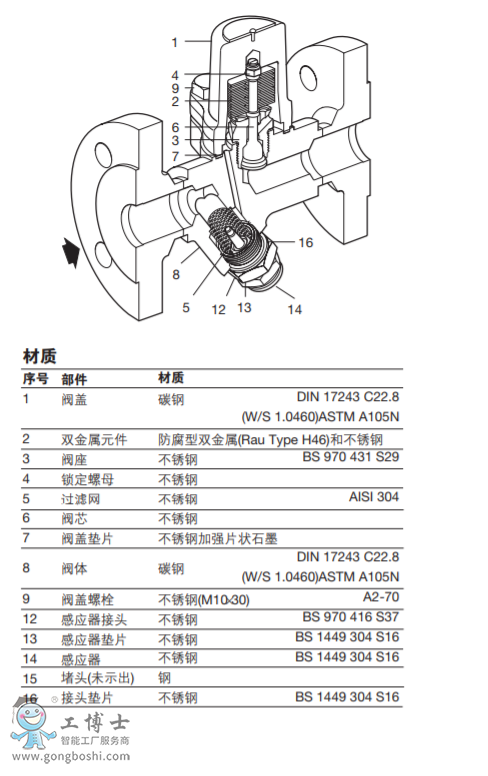 1
4
9
2
6
3
7
16
8
5
12
13
14

材质

| 序号 | 部件 | 材质 | |
|---|---|---|---|
| 1 | 阀盖 | 碳钢 | DIN 17243 C22.8 (W/S 1.0460)ASTM A105N |
| 2 | 双金属元件 | 防腐型双金属(Rau Type H46)和不锈钢 | |
| 3 | 阀座 | 不锈钢 | BS 970 431 S29 |
| 4 | 锁定螺母 | 不锈钢 | |
| 5 | 过滤网 | 不锈钢 | AISI 304 |
| 6 | 阀芯 | 不锈钢 | |
| 7 | 阀盖垫片 | 不锈钢加强片状石墨 | |
| 8 | 阀体 | 碳钢 | DIN 17243 C22.8 (W/S 1.0460)ASTM A105N |
| 9 | 阀盖螺栓 | 不锈钢(M10x30) | A2-70 |
| 12 | 感应器接头 | 不锈钢 | BS 970 416 S37 |
| 13 | 感应器垫片 | 不锈钢 | BS 1449 304 S16 |
| 14 | 感应器 | 不锈钢 | BS 1449 304 S16 |
| 15 | 堵头(未示出) | 钢 | |
| 16 | 接头垫片 | 不锈钢 | BS 1449 304 S16 |

工博士
智能工厂服务商
www.gongboshi.com