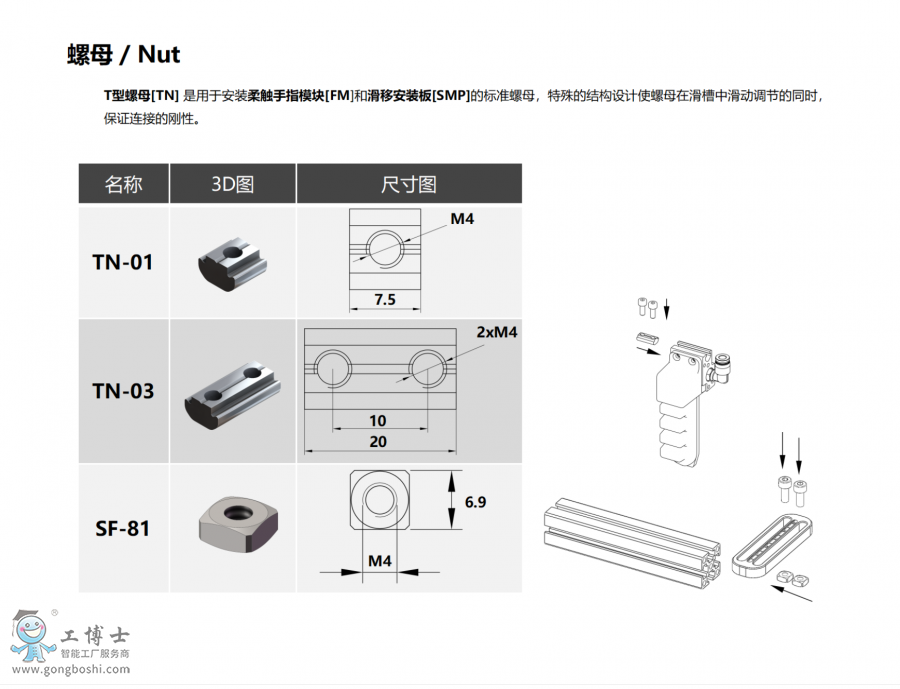 螺母 / Nut

T型螺母[TN] 是用于安装柔触手指模块[FM]和滑移安装板[SMP]的标准螺母，特殊的结构设计使螺母在滑槽中滑动调节的同时，保证连接的刚性。

| 名称 | 3D图 | 尺寸图 |
|---|---|---|
| TN-01 | | M4 7.5 |
| TN-03 | | 2xM4 10 20 |
| SF-81 | | 6.9 M4 |

工博士
智能工厂服务商
www.gongboshi.com