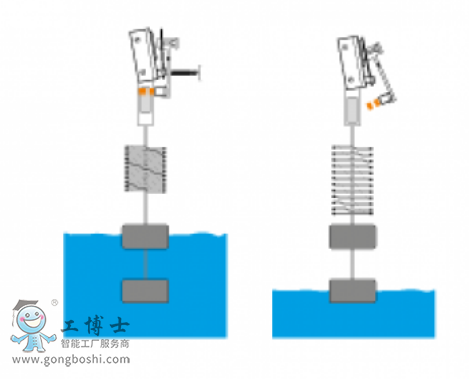 ®
工博士
智能工厂服务商
www.gongboshi.com