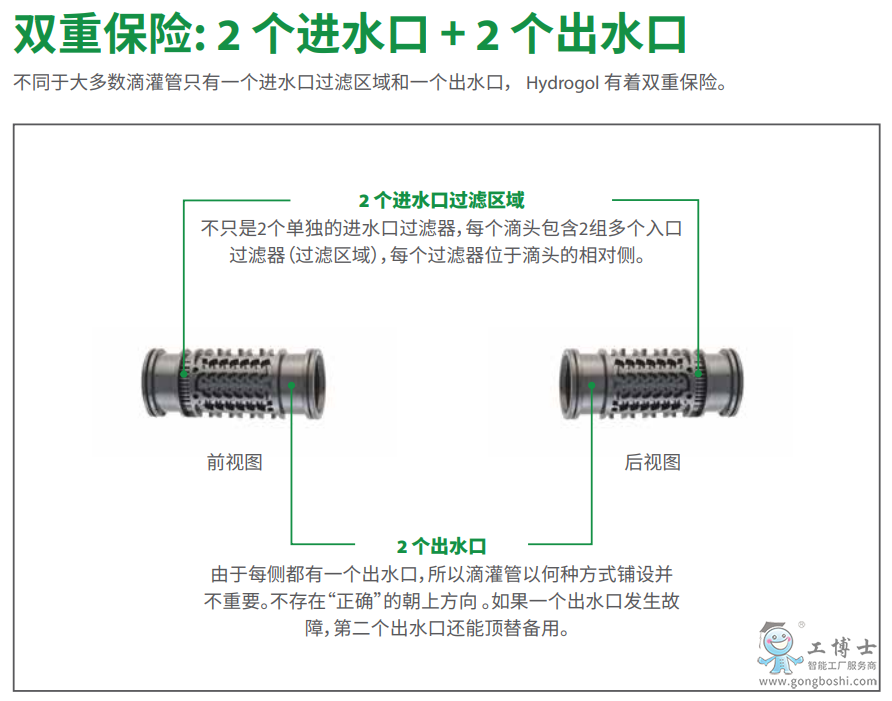 双重保险: 2 个进水口 + 2 个出水口

不同于大多数滴灌管只有一个进水口过滤区域和一个出水口， Hydrogol 有着双重保险。

2 个进水口过滤区域

不只是2个单独的进水口过滤器，每个滴头包含2组多个入口过滤器（过滤区域），每个过滤器位于滴头的相对侧。

前视图

后视图

2 个出水口

由于每侧都有一个出水口，所以滴灌管以何种方式铺设并不重要。不存在“正确”的朝上方向 。如果一个出水口发生故障，第二个出水口还能顶替备用。

工博士
智能工厂服务商
www.gongboshi.com