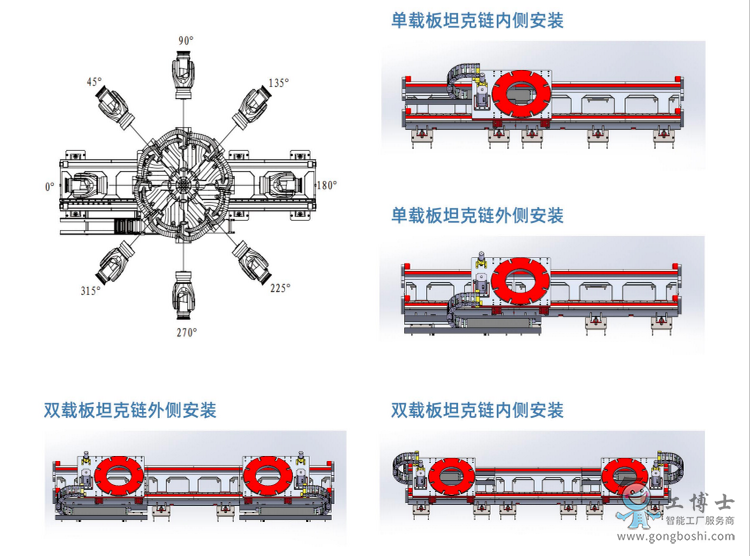 90°
45°
135°
0°
180°
315°
225°
270°

单载板坦克链内侧安装

单载板坦克链外侧安装

双载板坦克链外侧安装

双载板坦克链内侧安装

工博士
智能工厂服务商
www.gongboshi.com