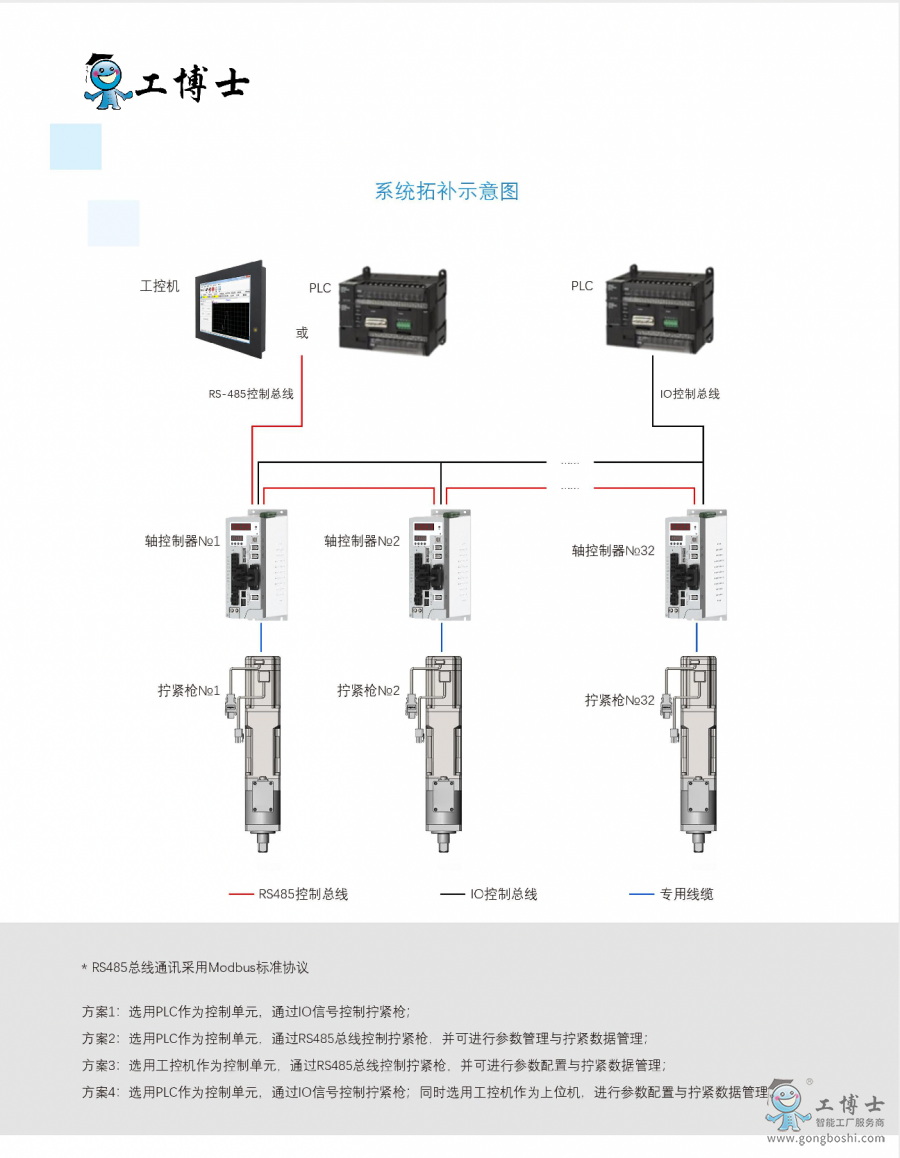 工博士

系统拓补示意图

工控机

或

PLC

PLC

RS-485控制总线

IO控制总线

......

......

轴控制器№1

轴控制器№2

轴控制器№32

拧紧枪№1

拧紧枪№2

拧紧枪№32

RS485控制总线

IO控制总线

专用线缆

* RS485总线通讯采用Modbus标准协议

方案1：选用PLC作为控制单元，通过IO信号控制拧紧枪；

方案2：选用PLC作为控制单元，通过RS485总线控制拧紧枪，并可进行参数管理与拧紧数据管理；

方案3：选用工控机作为控制单元，通过RS485总线控制拧紧枪，并可进行参数配置与拧紧数据管理；

方案4：选用PLC作为控制单元，通过IO信号控制拧紧枪；同时选用工控机作为上位机，进行参数配置与拧紧数据管理

工博士
智能工厂服务商
www.gongboshi.com