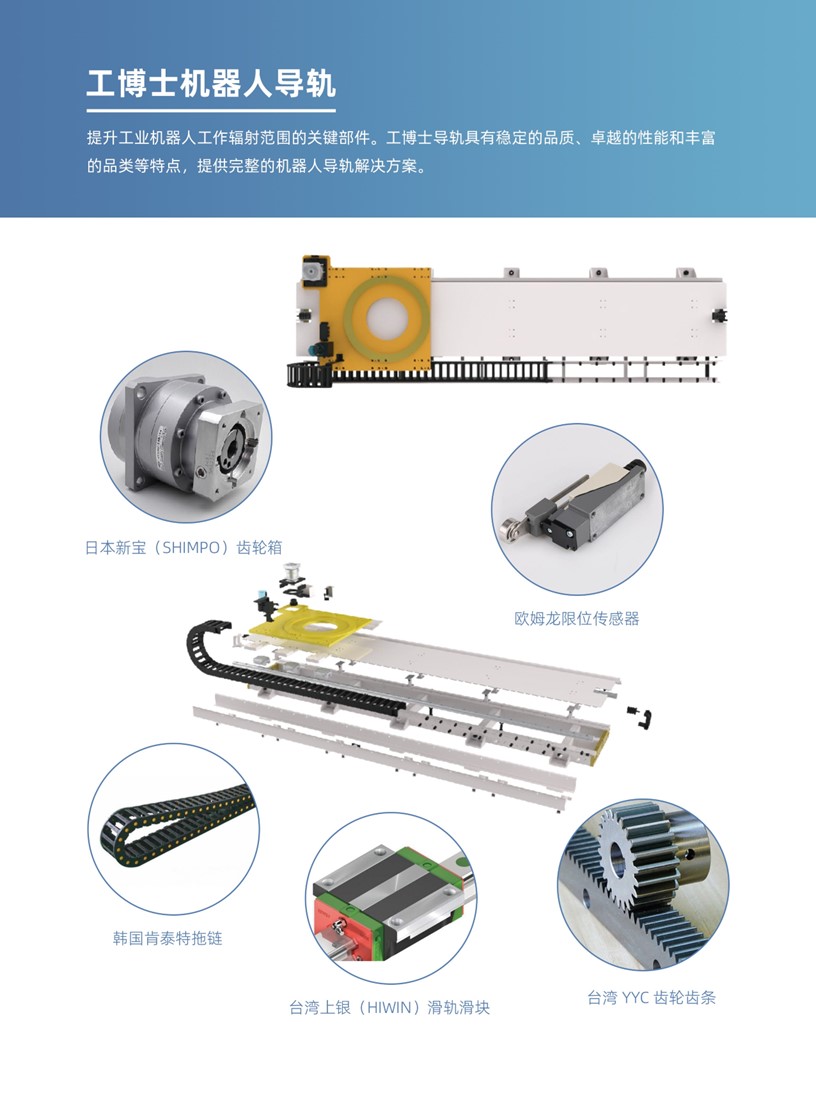 工博士机器人导轨

提升工业机器人工作辐射范围的关键部件。工博士导轨具有稳定的品质、卓越的性能和丰富的品类等特点，提供完整的机器人导轨解决方案。

日本新宝（SHIMPO）齿轮箱

欧姆龙限位传感器

韩国肯泰特拖链

台湾上银（HIWIN）滑轨滑块

台湾 YYC 齿轮齿条