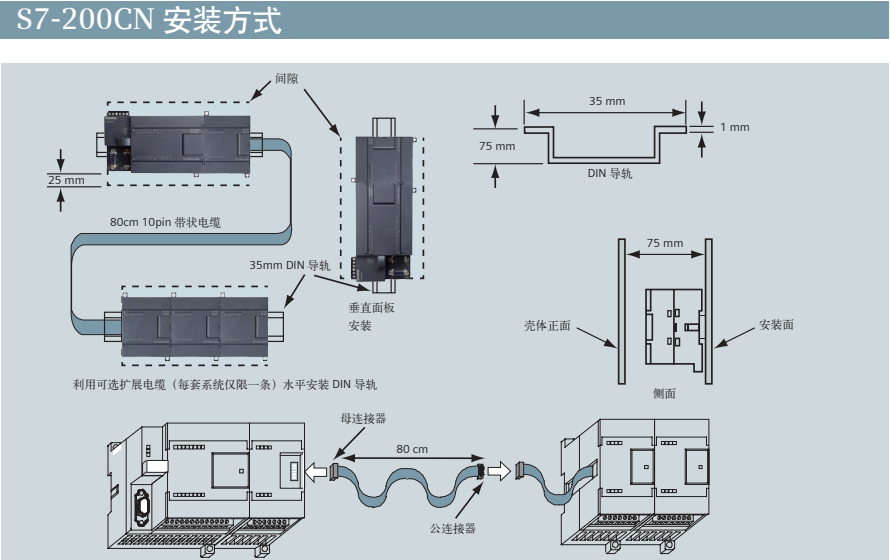 S7-200CN 安装方式

间隙

25 mm

80cm 10pin 带状电缆

35mm DIN 导轨

垂直面板安装

利用可选扩展电缆（每套系统仅限一条）水平安装 DIN 导轨

35 mm

75 mm

1 mm

DIN 导轨

75 mm

壳体正面

安装面

侧面

母连接器

80 cm

公连接器