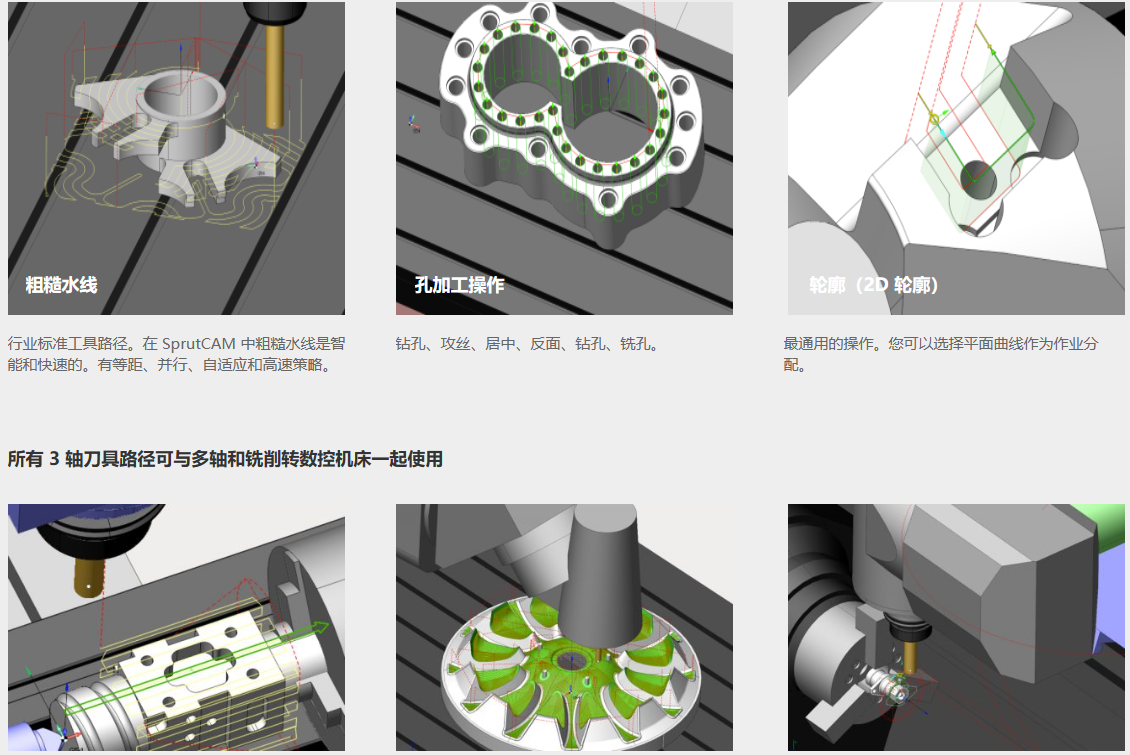 粗糙水线

行业标准工具路径。在 SprutCAM 中粗糙水线是智能和快速的。有等距、并行、自适应和高速策略。

孔加工操作

钻孔、攻丝、居中、反面、钻孔、铣孔。

轮廓（2D 轮廓）

最通用的操作。您可以选择平面曲线作为作业分配。

所有 3 轴刀具路径可与多轴和铣削转数控机床一起使用