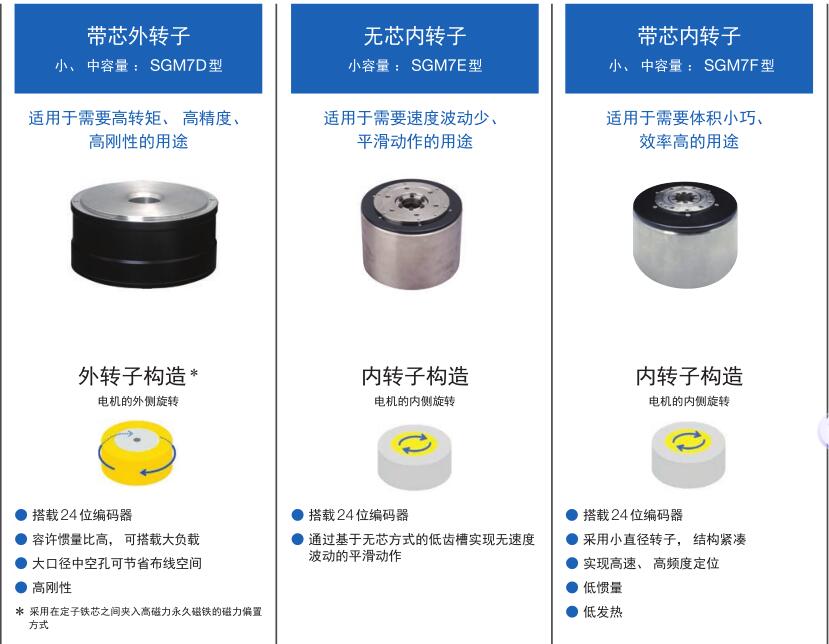 带芯外转子
小、中容量：SGM7D型

适用于需要高转矩、高精度、高刚性的用途

外转子构造＊
电机的外侧旋转

● 搭载24位编码器
● 容许惯量比高，可搭载大负载
● 大口径中空孔可节省布线空间
● 高刚性

＊ 采用在定子铁芯之间夹入高磁力永久磁铁的磁力偏置方式

无芯内转子
小容量：SGM7E型

适用于需要速度波动少、平滑动作的用途

内转子构造
电机的内侧旋转

● 搭载24位编码器
● 通过基于无芯方式的低齿槽实现无速度波动的平滑动作

带芯内转子
小、中容量：SGM7F型

适用于需要体积小巧、效率高的用途

内转子构造
电机的内侧旋转

● 搭载24位编码器
● 采用小直径转子，结构紧凑
● 实现高速、高频度定位
● 低惯量
● 低发热