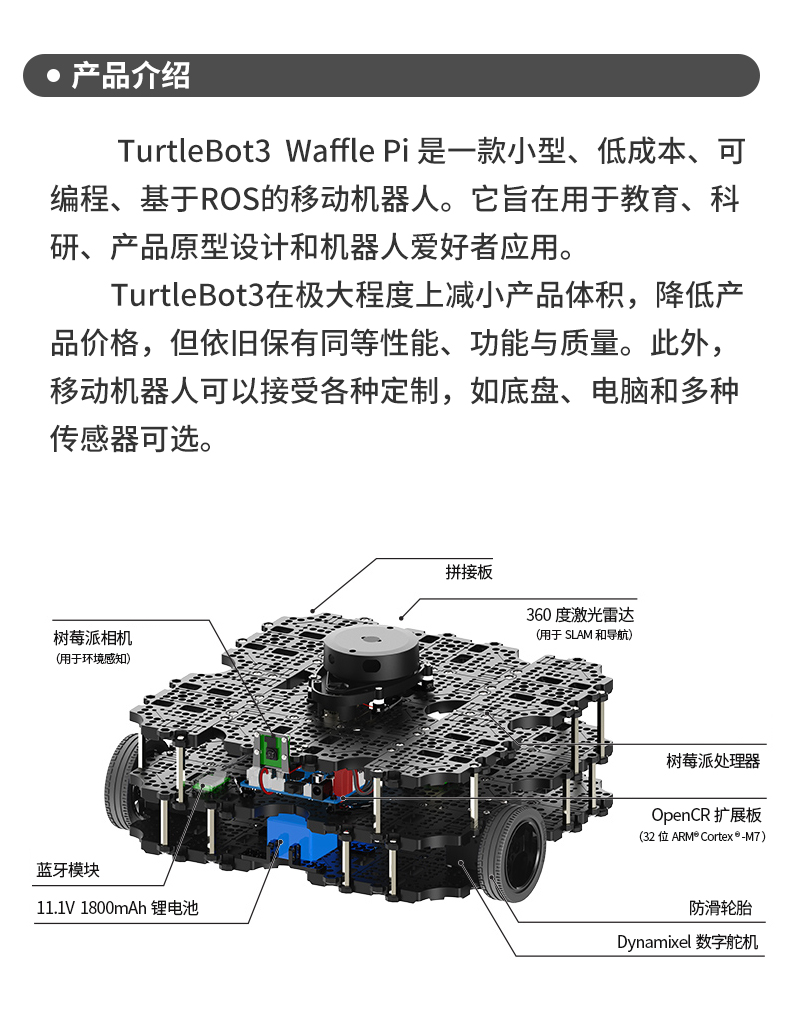 ● 产品介绍

TurtleBot3 Waffle Pi 是一款小型、低成本、可编程、基于ROS的移动机器人。它旨在用于教育、科研、产品原型设计和机器人爱好者应用。

TurtleBot3在极大程度上减小产品体积，降低产品价格，但依旧保有同等性能、功能与质量。此外，移动机器人可以接受各种定制，如底盘、电脑和多种传感器可选。

拼接板

360 度激光雷达
(用于 SLAM 和导航)

树莓派相机
(用于环境感知)

树莓派处理器

OpenCR 扩展板
(32 位 ARM® Cortex®-M7)

蓝牙模块

11.1V 1800mAh 锂电池

防滑轮胎

Dynamixel 数字舵机