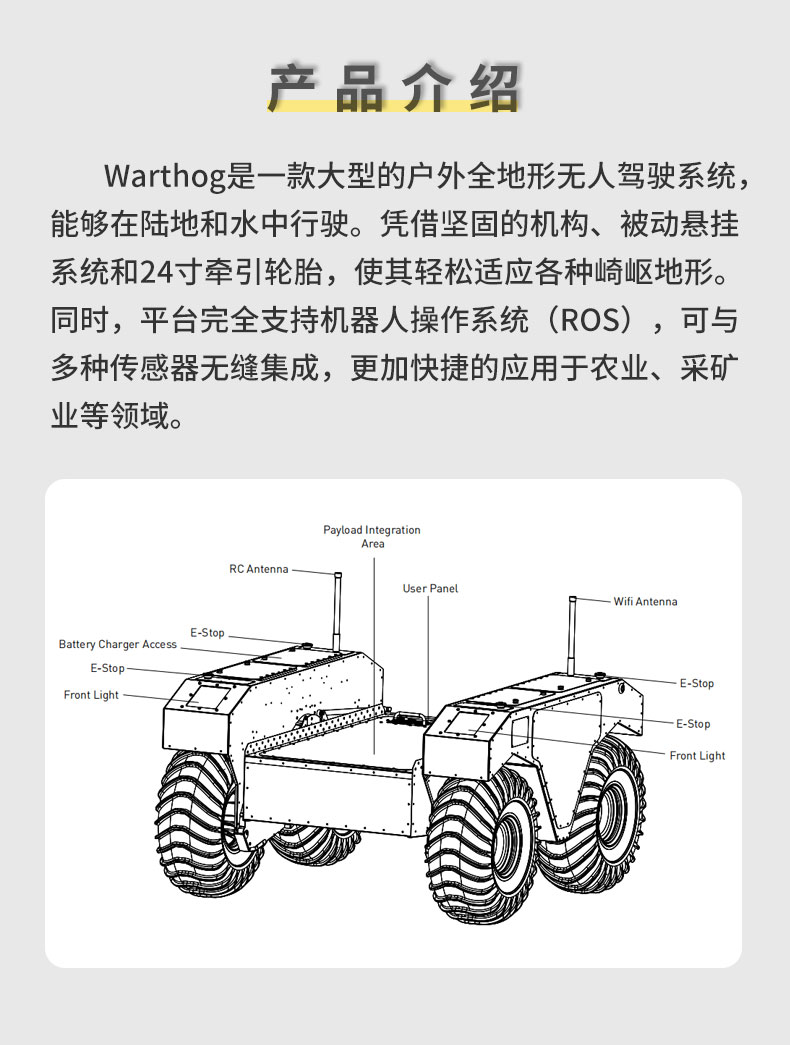 产品介绍

Warthog是一款大型的户外全地形无人驾驶系统，能够在陆地和水中行驶。凭借坚固的机构、被动悬挂系统和24寸牵引轮胎，使其轻松适应各种崎岖地形。同时，平台完全支持机器人操作系统（ROS），可与多种传感器无缝集成，更加快捷的应用于农业、采矿业等领域。

Payload Integration Area
RC Antenna
User Panel
Wifi Antenna
E-Stop
Battery Charger Access
E-Stop
Front Light
E-Stop
E-Stop
Front Light