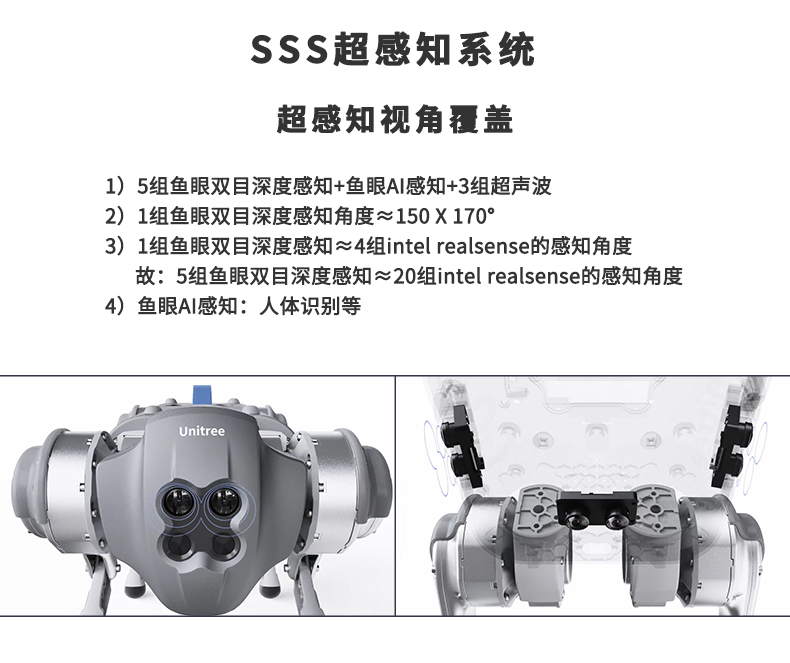 SSS超感知系统

超感知视角覆盖

1）5组鱼眼双目深度感知+鱼眼AI感知+3组超声波
2）1组鱼眼双目深度感知角度≈150 X 170°
3）1组鱼眼双目深度感知≈4组intel realsense的感知角度
故：5组鱼眼双目深度感知≈20组intel realsense的感知角度
4）鱼眼AI感知：人体识别等

Unitree