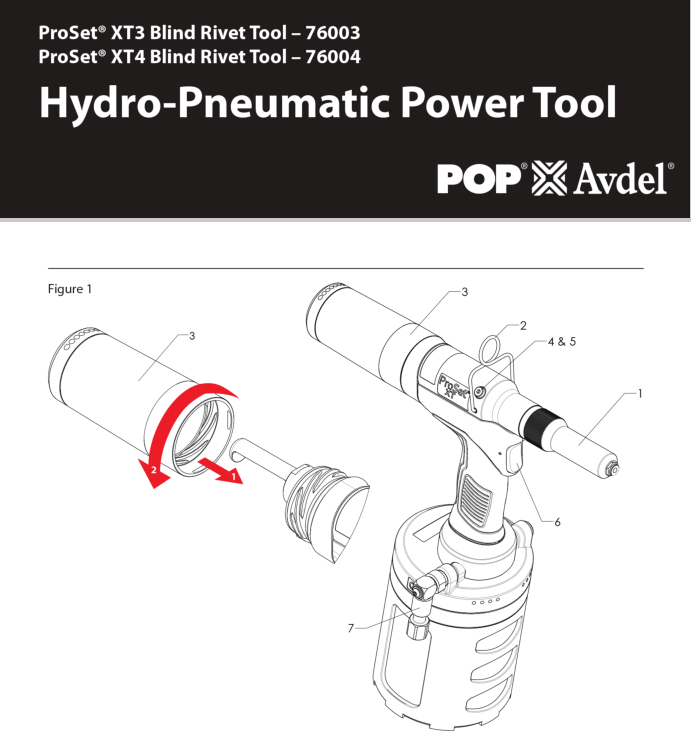 ProSet® XT3 Blind Rivet Tool – 76003
ProSet® XT4 Blind Rivet Tool – 76004

Hydro-Pneumatic Power Tool

POP® Avdel®

Figure 1

3

2

1

3

2

4 & 5

1

ProSet XT

6

7