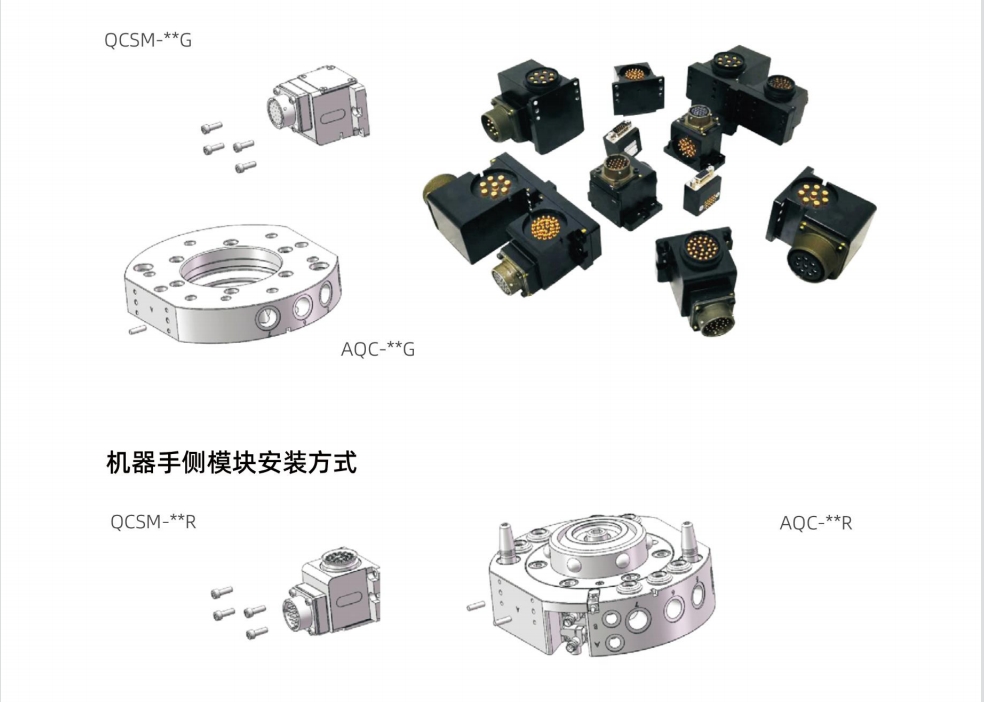 QCSM-**G

AQC-**G

机器手侧模块安装方式

QCSM-**R

AQC-**R