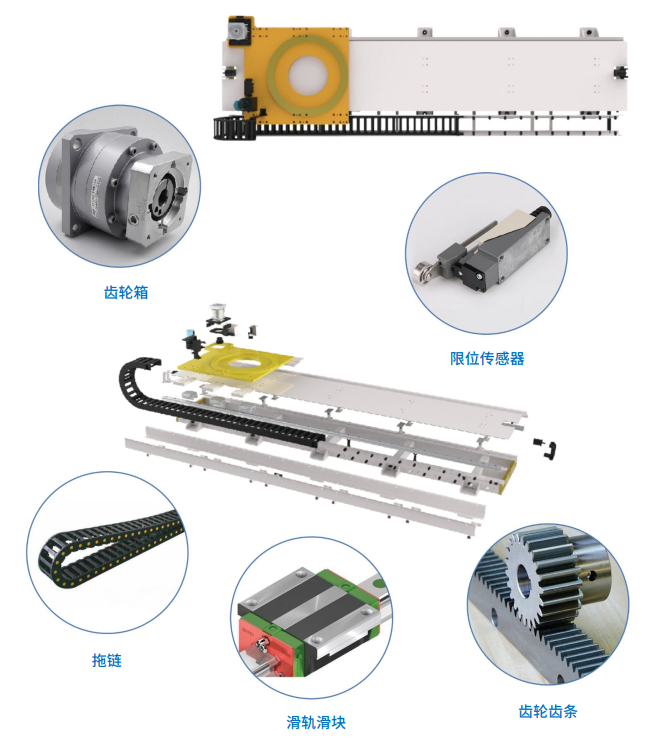 齿轮箱

限位传感器

拖链

滑轨滑块

齿轮齿条