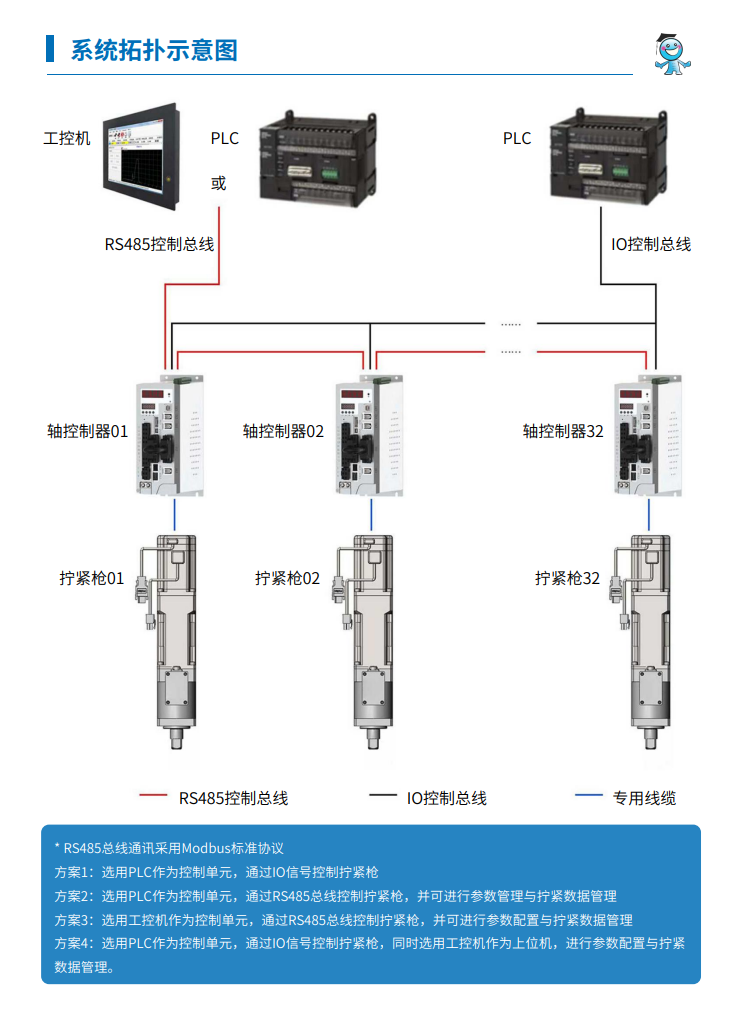 系统拓扑示意图

工控机

PLC

或

PLC

RS485控制总线

IO控制总线

......

......

轴控制器01

轴控制器02

轴控制器32

拧紧枪01

拧紧枪02

拧紧枪32

RS485控制总线

IO控制总线

专用线缆

* RS485总线通讯采用Modbus标准协议
方案1：选用PLC作为控制单元，通过IO信号控制拧紧枪
方案2：选用PLC作为控制单元，通过RS485总线控制拧紧枪，并可进行参数管理与拧紧数据管理
方案3：选用工控机作为控制单元，通过RS485总线控制拧紧枪，并可进行参数配置与拧紧数据管理
方案4：选用PLC作为控制单元，通过IO信号控制拧紧枪，同时选用工控机作为上位机，进行参数配置与拧紧数据管理。