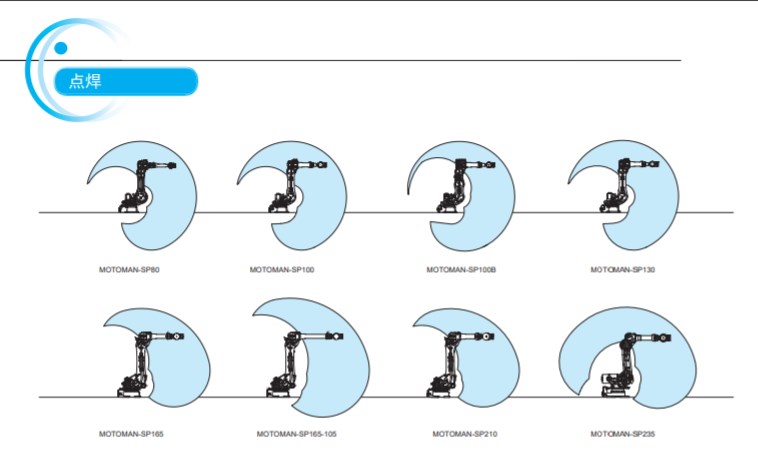 点焊

MOTOMAN-SP80

MOTOMAN-SP100

MOTOMAN-SP100B

MOTOMAN-SP130

MOTOMAN-SP165

MOTOMAN-SP165-105

MOTOMAN-SP210

MOTOMAN-SP235