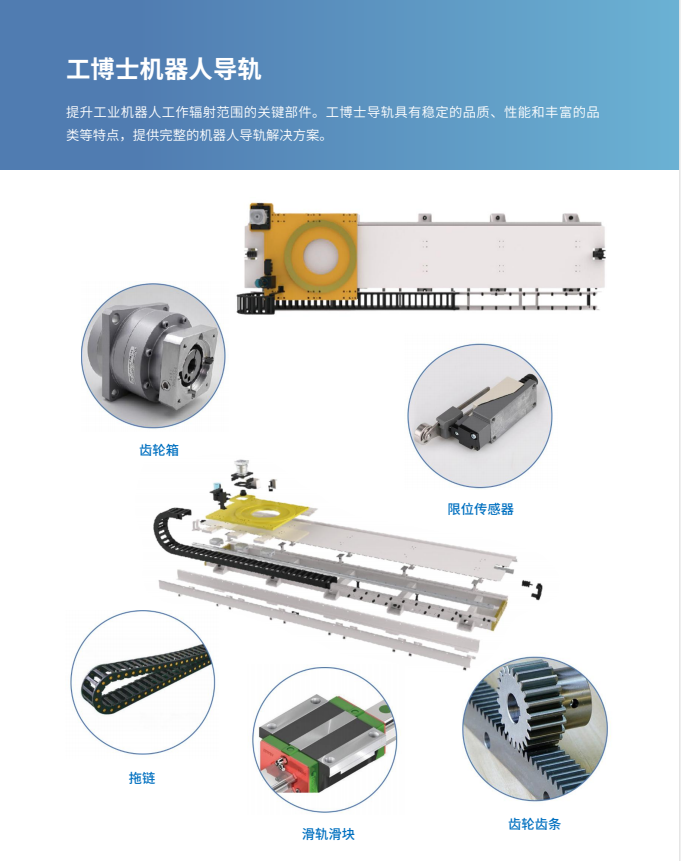 工博士机器人导轨

提升工业机器人工作辐射范围的关键部件。工博士导轨具有稳定的品质、性能和丰富的品类等特点，提供完整的机器人导轨解决方案。

齿轮箱

限位传感器

拖链

滑轨滑块

齿轮齿条