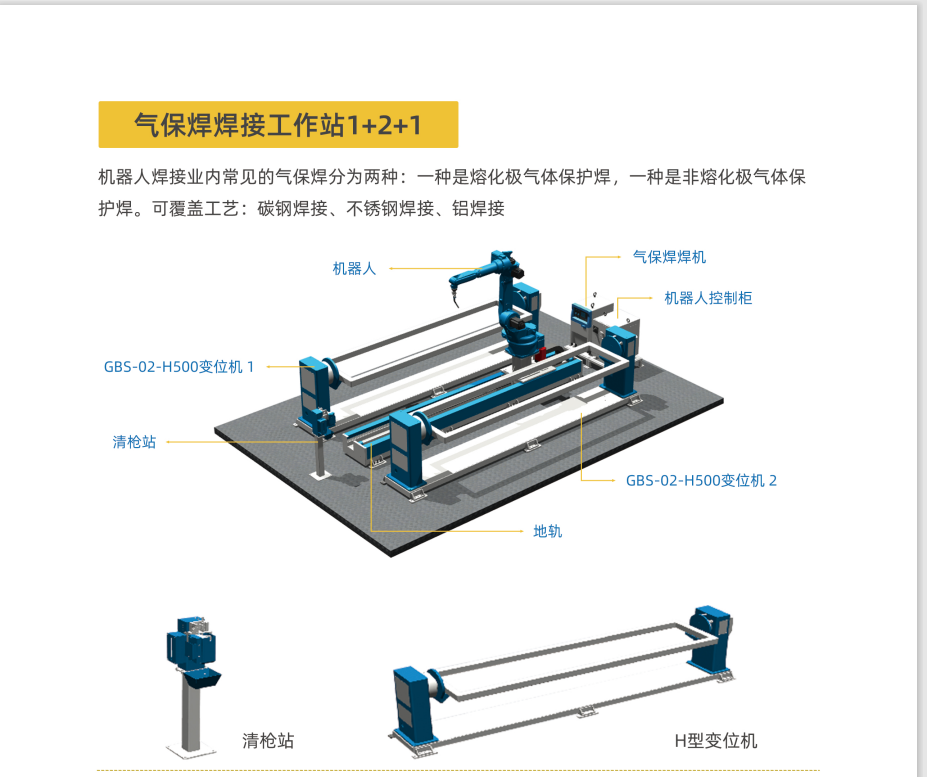 气保焊焊接工作站1+2+1

机器人焊接业内常见的气保焊分为两种：一种是熔化极气体保护焊，一种是非熔化极气体保护焊。可覆盖工艺：碳钢焊接、不锈钢焊接、铝焊接

机器人

气保焊焊机

机器人控制柜

GBS-02-H500变位机 1

清枪站

GBS-02-H500变位机 2

地轨

清枪站

H型变位机