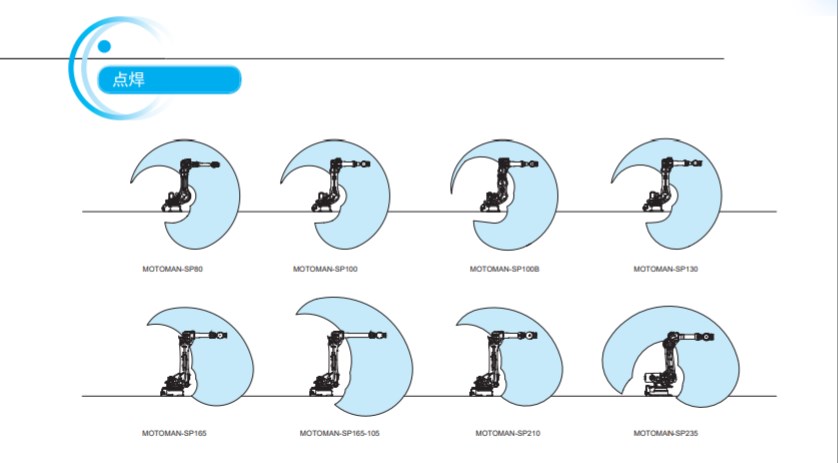 点焊

MOTOMAN-SP80

MOTOMAN-SP100

MOTOMAN-SP100B

MOTOMAN-SP130

MOTOMAN-SP165

MOTOMAN-SP165-105

MOTOMAN-SP210

MOTOMAN-SP235