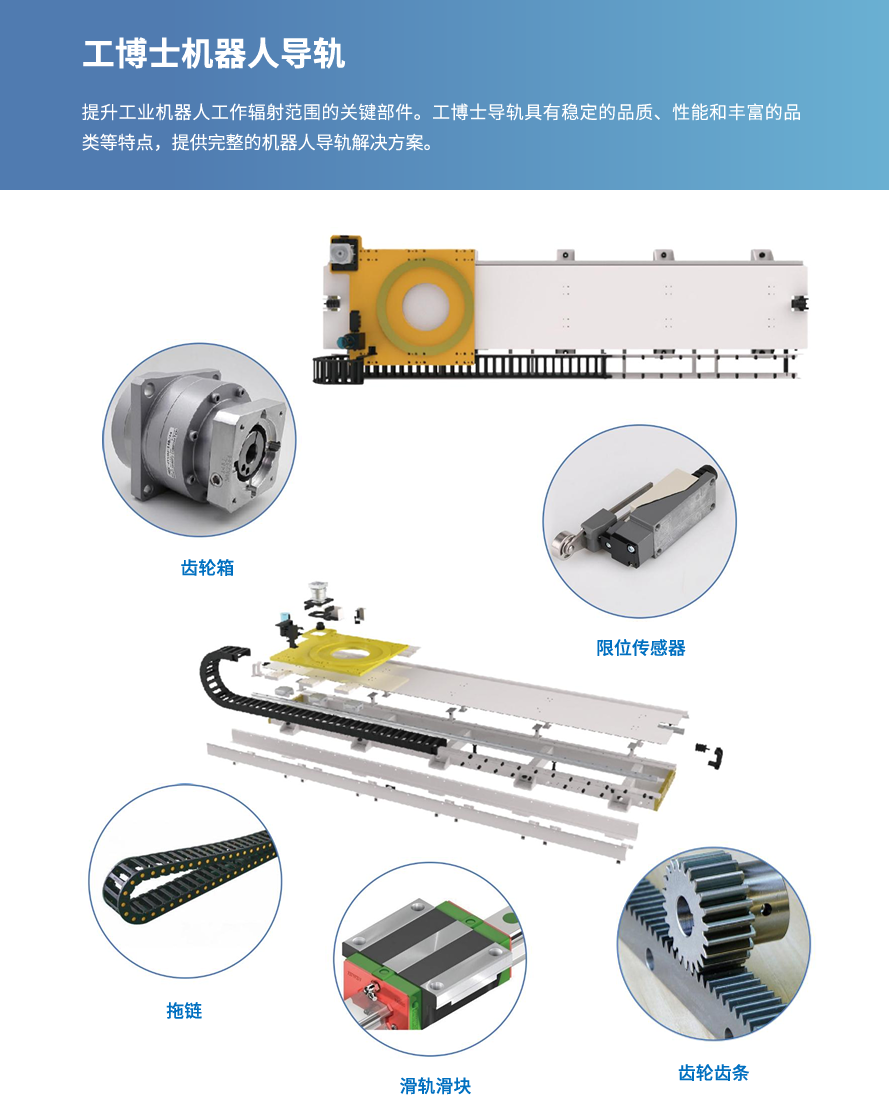 工博士机器人导轨

提升工业机器人工作辐射范围的关键部件。工博士导轨具有稳定的品质、性能和丰富的品类等特点，提供完整的机器人导轨解决方案。

齿轮箱

限位传感器

拖链

滑轨滑块

齿轮齿条