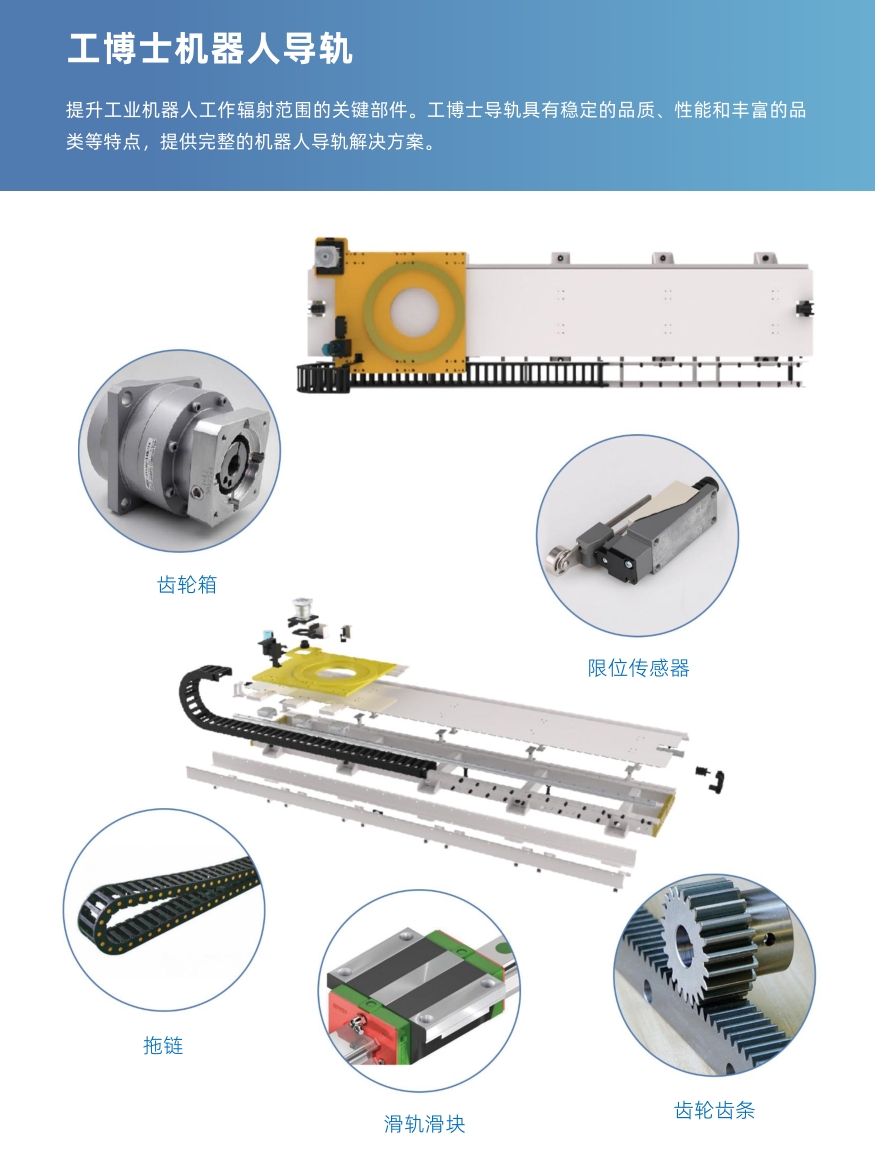 工博士机器人导轨

提升工业机器人工作辐射范围的关键部件。工博士导轨具有稳定的品质、性能和丰富的品类等特点，提供完整的机器人导轨解决方案。

齿轮箱

限位传感器

拖链

滑轨滑块

齿轮齿条