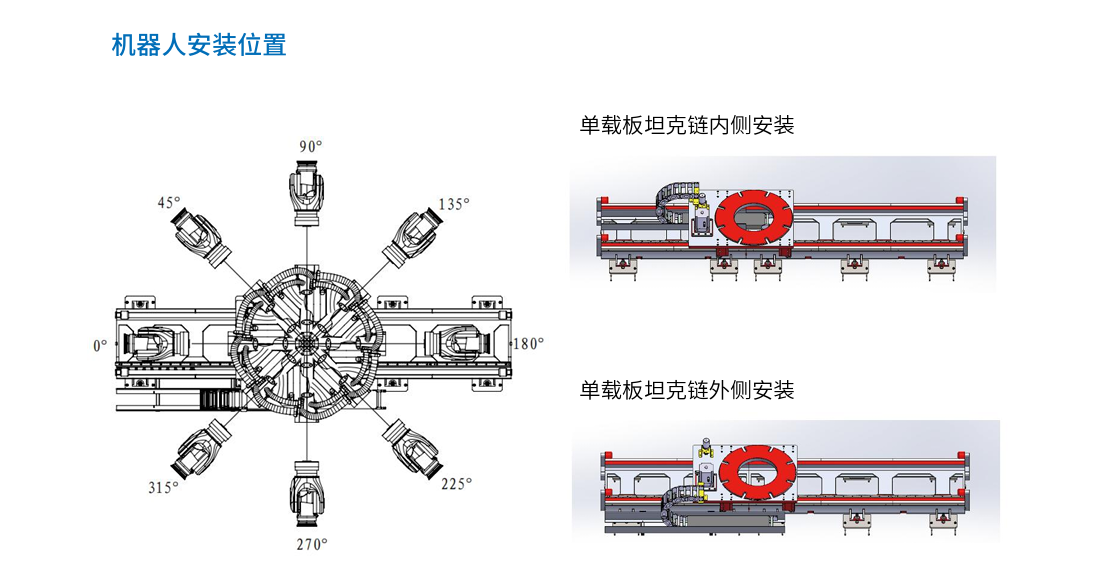 机器人安装位置

90°
45°
135°
0°
180°
315°
225°
270°

单载板坦克链内侧安装

单载板坦克链外侧安装