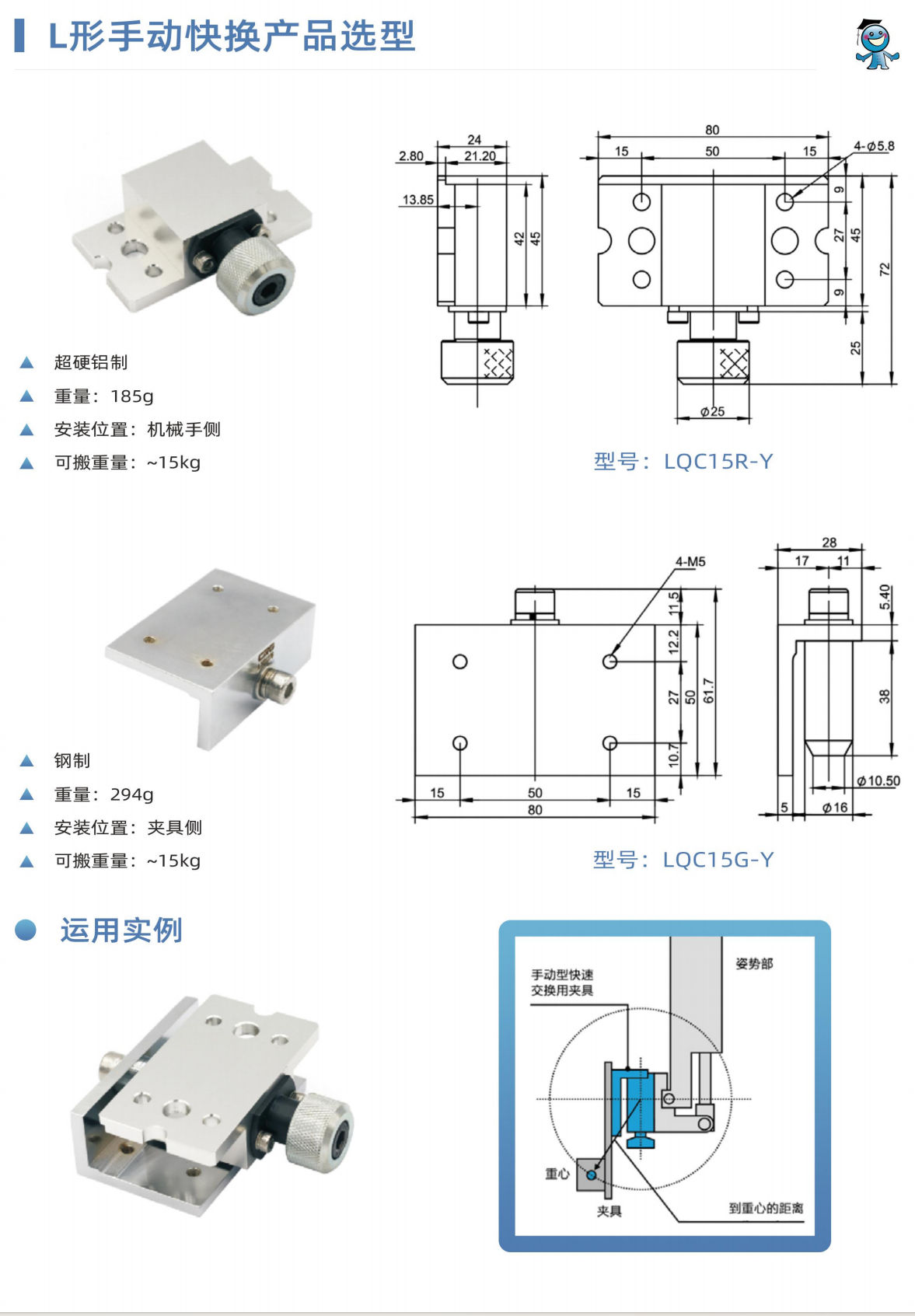 L形手动快换产品选型

24
2.80
21.20
13.85
42
45
80
15
50
15
4-$\phi$5.8
9
27
45
72
9
25
$\phi$25

▲ 超硬铝制
▲ 重量：185g
▲ 安装位置：机械手侧
▲ 可搬重量：~15kg

型号：LQC15R-Y

4-M5
11.5
12.2
27
50
61.7
10.7
15
50
15
80
28
17
11
5.40
38
$\phi$10.50
5
$\phi$16

▲ 钢制
▲ 重量：294g
▲ 安装位置：夹具侧
▲ 可搬重量：~15kg

型号：LQC15G-Y

运用实例

手动型快速交换用夹具
姿势部
重心
夹具
到重心的距离