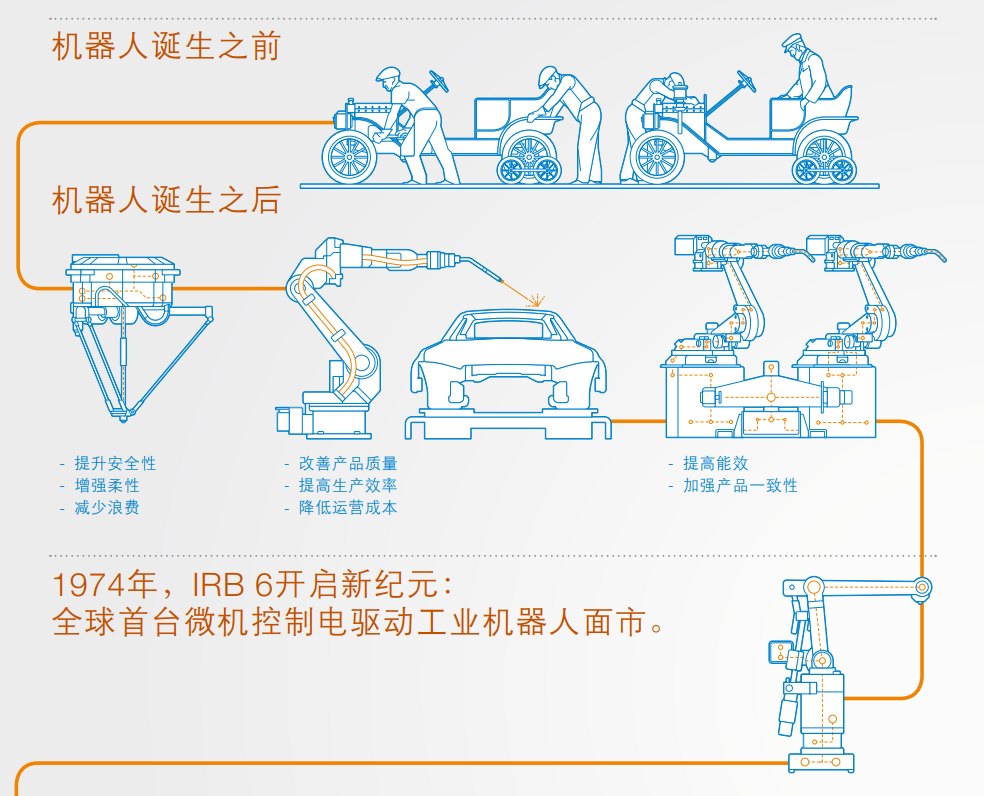 机器人诞生之前

机器人诞生之后

- 提升安全性
- 增强柔性
- 减少浪费

- 改善产品质量
- 提高生产效率
- 降低运营成本

- 提高能效
- 加强产品一致性

1974年，IRB 6开启新纪元：
全球首台微机控制电驱动工业机器人面市。