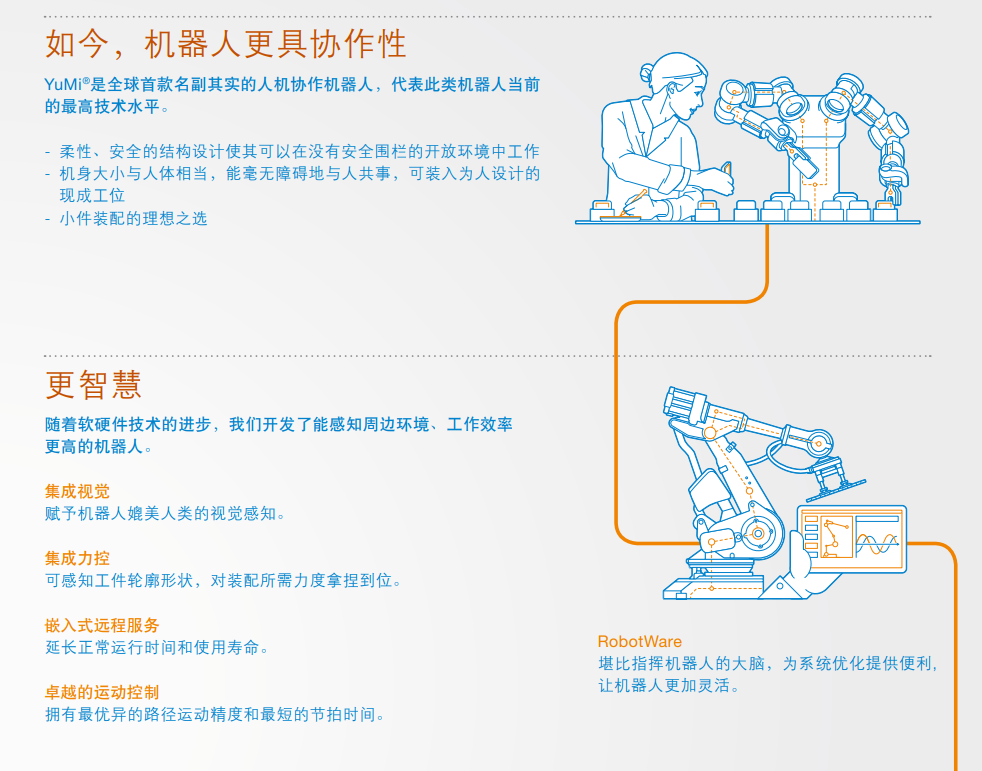 如今，机器人更具协作性

YuMi®是全球首款名副其实的人机协作机器人，代表此类机器人当前的最高技术水平。

- 柔性、安全的结构设计使其可以在没有安全围栏的开放环境中工作
- 机身大小与人体相当，能毫无障碍地与人共事，可装入为人设计的现成工位
- 小件装配的理想之选

更智慧

随着软硬件技术的进步，我们开发了能感知周边环境、工作效率更高的机器人。

集成视觉
赋予机器人媲美人类的视觉感知。

集成力控
可感知工件轮廓形状，对装配所需力度拿捏到位。

嵌入式远程服务
延长正常运行时间和使用寿命。

卓越的运动控制
拥有最优异的路径运动精度和最短的节拍时间。

RobotWare
堪比指挥机器人的大脑，为系统优化提供便利，让机器人更加灵活。