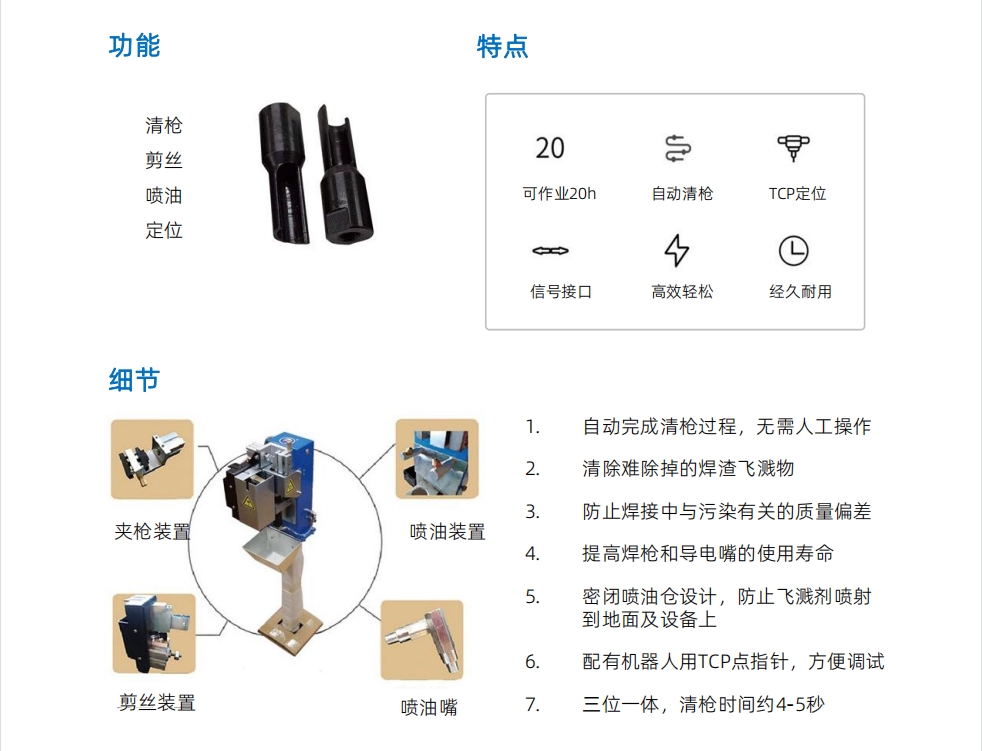 功能

清枪
剪丝
喷油
定位

特点

20
可作业20h

自动清枪

TCP定位

信号接口

高效轻松

经久耐用

细节

夹枪装置

喷油装置

剪丝装置

喷油嘴

1. 自动完成清枪过程，无需人工操作

2. 清除难除掉的焊渣飞溅物

3. 防止焊接中与污染有关的质量偏差

4. 提高焊枪和导电嘴的使用寿命

5. 密闭喷油仓设计，防止飞溅剂喷射到地面及设备上

6. 配有机器人用TCP点指针，方便调试

7. 三位一体，清枪时间约4-5秒