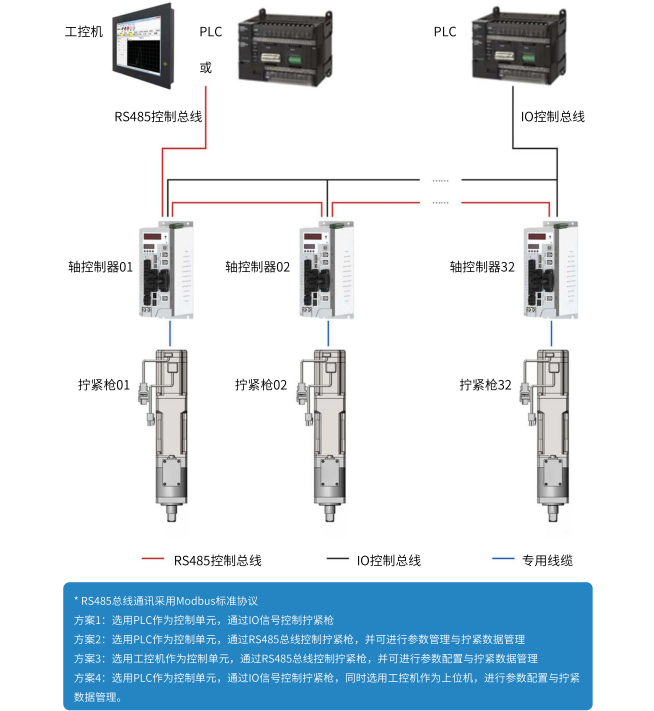 工控机

PLC

或

PLC

RS485控制总线

IO控制总线

……

……

轴控制器01

轴控制器02

轴控制器32

拧紧枪01

拧紧枪02

拧紧枪32

RS485控制总线

IO控制总线

专用线缆

* RS485总线通讯采用Modbus标准协议
方案1：选用PLC作为控制单元，通过IO信号控制拧紧枪
方案2：选用PLC作为控制单元，通过RS485总线控制拧紧枪，并可进行参数管理与拧紧数据管理
方案3：选用工控机作为控制单元，通过RS485总线控制拧紧枪，并可进行参数配置与拧紧数据管理
方案4：选用PLC作为控制单元，通过IO信号控制拧紧枪，同时选用工控机作为上位机，进行参数配置与拧紧数据管理。