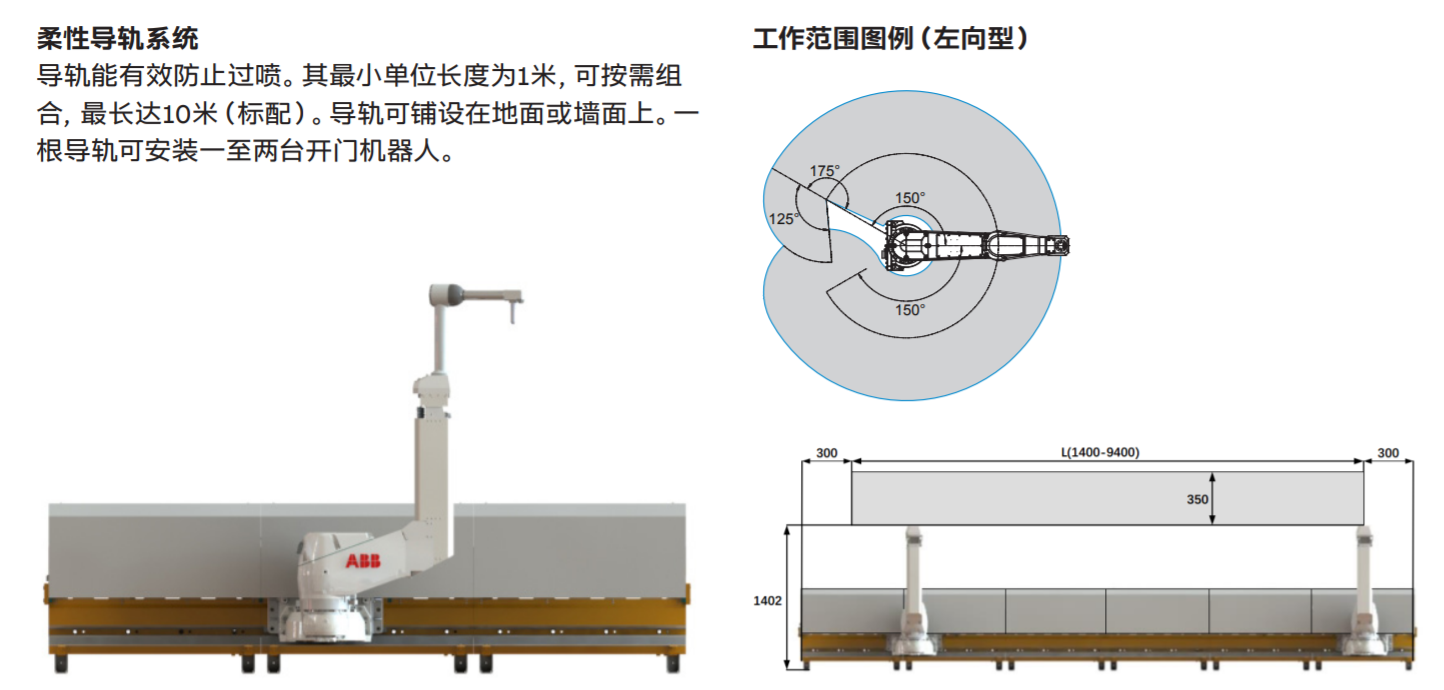 柔性导轨系统

导轨能有效防止过喷。其最小单位长度为1米，可按需组合，最长达10米（标配）。导轨可铺设在地面或墙面上。一根导轨可安装一至两台开门机器人。

ABB

工作范围图例（左向型）

175°
125°
150°
150°

300
L(1400-9400)
300
350
1402