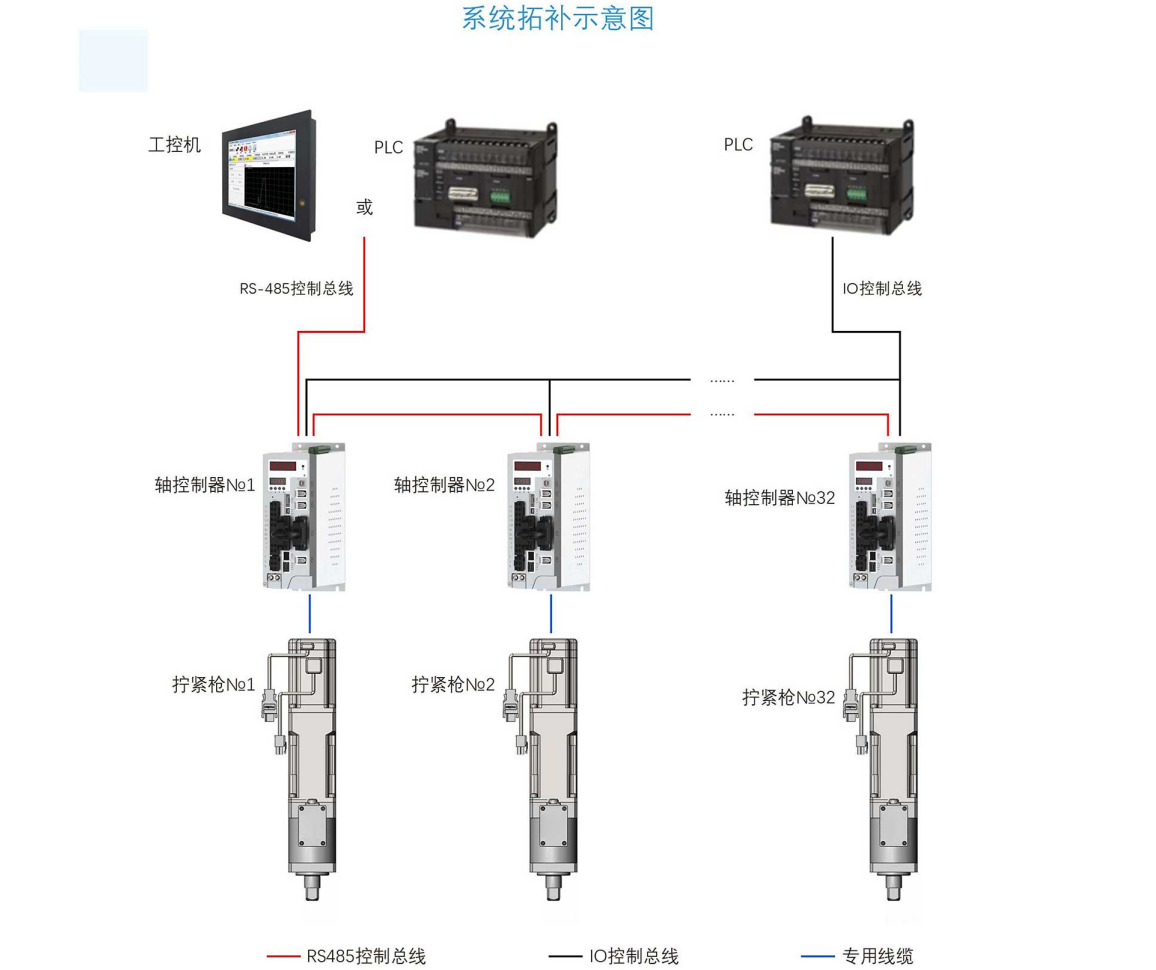 系统拓补示意图

工控机

PLC

或

PLC

RS-485控制总线

IO控制总线

......

......

轴控制器№1

轴控制器№2

轴控制器№32

拧紧枪№1

拧紧枪№2

拧紧枪№32

RS485控制总线　IO控制总线　专用线缆