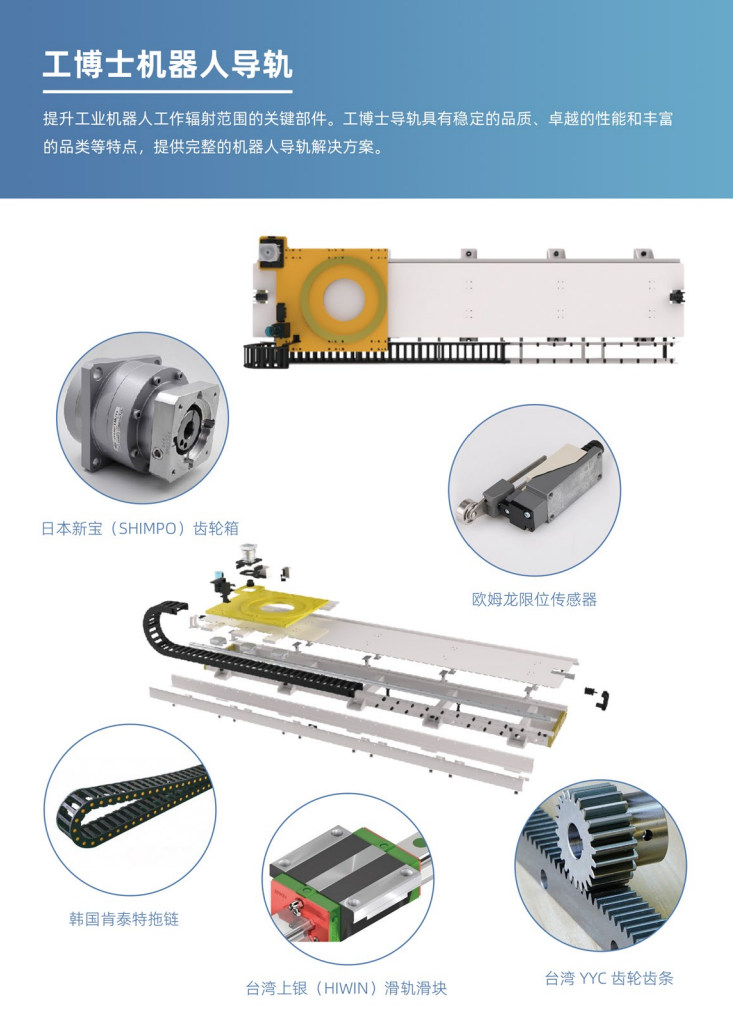 工博士机器人导轨

提升工业机器人工作辐射范围的关键部件。工博士导轨具有稳定的品质、卓越的性能和丰富的品类等特点，提供完整的机器人导轨解决方案。

日本新宝（SHIMPO）齿轮箱

欧姆龙限位传感器

韩国肯泰特拖链

台湾上银（HIWIN）滑轨滑块

台湾 YYC 齿轮齿条